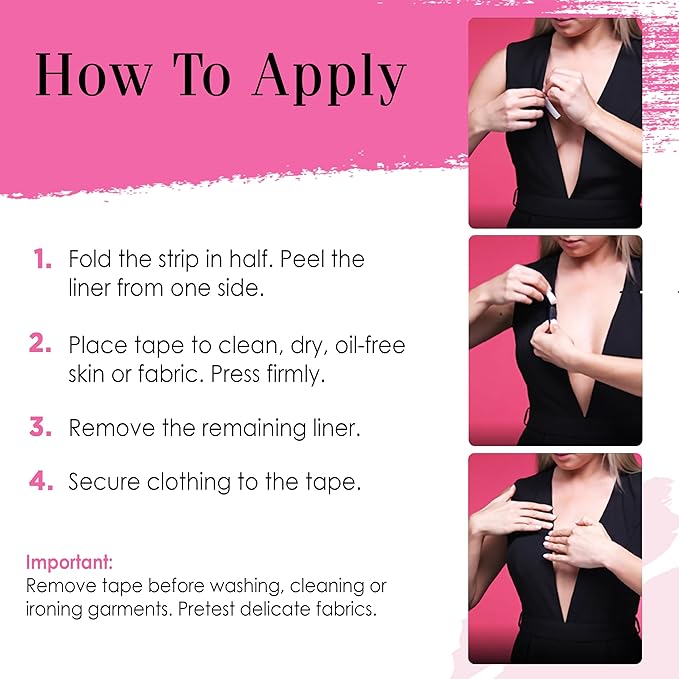 How To Apply

1. Fold the strip in half. Peel the liner from one side.

2. Place tape to clean, dry, oil-free skin or fabric. Press firmly.

3. Remove the remaining liner.

4. Secure clothing to the tape.

Important:
Remove tape before washing, cleaning or ironing garments. Pretest delicate fabrics.